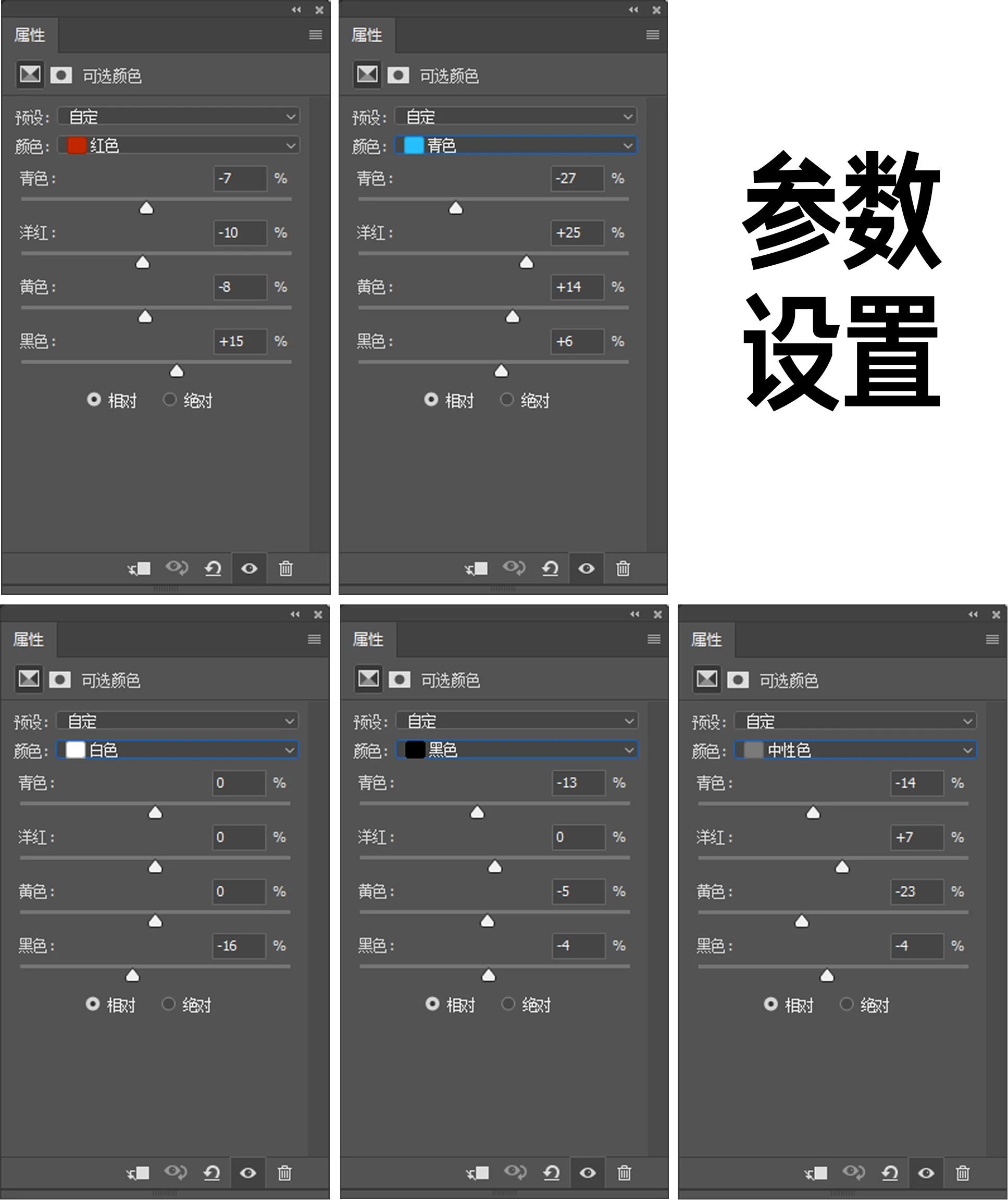 属性

可选颜色

预设: 自定

颜色: 红色

青色: -7 %

洋红: -10 %

黄色: -8 %

黑色: +15 %

相对 绝对

属性

可选颜色

预设: 自定

颜色: 青色

青色: -27 %

洋红: +25 %

黄色: +14 %

黑色: +6 %

相对 绝对

参数设置

属性

可选颜色

预设: 自定

颜色: 白色

青色: 0 %

洋红: 0 %

黄色: 0 %

黑色: -16 %

相对 绝对

属性

可选颜色

预设: 自定

颜色: 黑色

青色: -13 %

洋红: 0 %

黄色: -5 %

黑色: -4 %

相对 绝对

属性

可选颜色

预设: 自定

颜色: 中性色

青色: -14 %

洋红: +7 %

黄色: -23 %

黑色: -4 %

相对 绝对