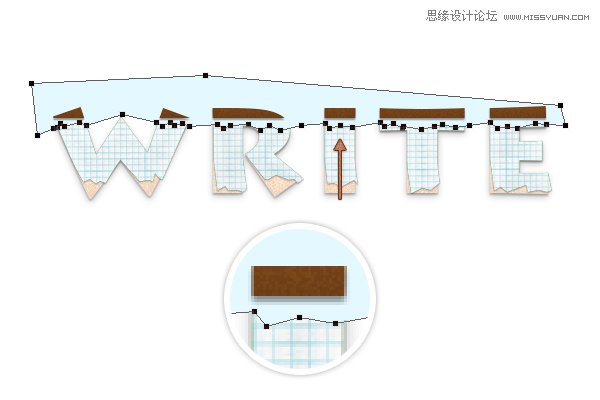 思缘设计论坛 WWW.MISSYUAN.COM

WRITE