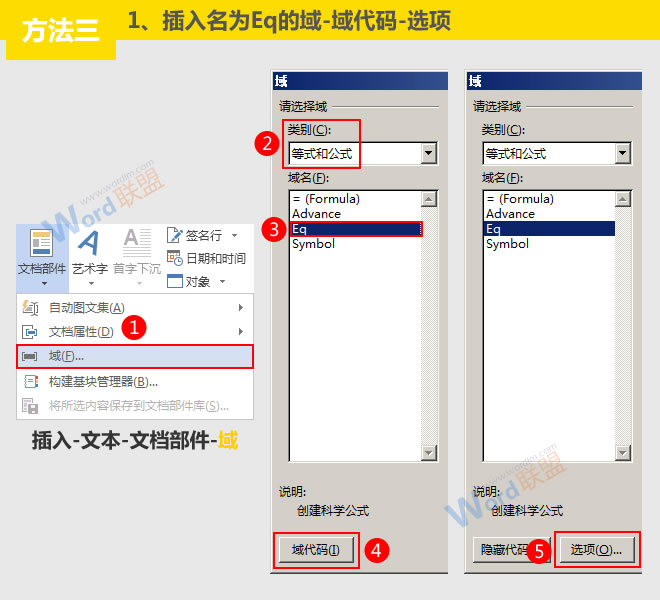 方法三

1、插入名为Eq的域-域代码-选项

www.wordlm.com
Word联盟

文档部件
艺术字
首字下沉
签名行
日期和时间
对象

自动图文集(A)
文档属性(D)
1
域(F)...
构建基块管理器(B)...
将所选内容保存到文档部件库(S)...

插入-文本-文档部件-域

域
请选择域
2
类别(C):
等式和公式
域名(F):
= (Formula)
Advance
3
Eq
Symbol

说明:
创建科学公式

域代码(I)
4

域
请选择域
类别(C):
等式和公式
域名(F):
= (Formula)
Advance
Eq
Symbol

www.wordlm.com
Word联盟

说明:
创建科学公式

隐藏代码
5
选项(O)...